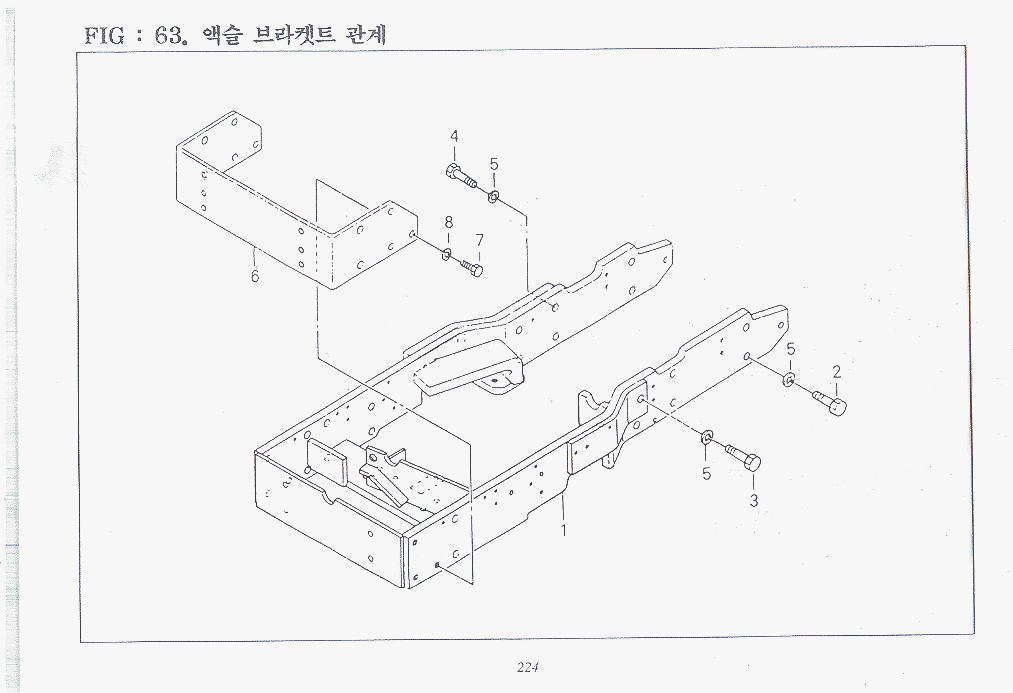 FIG : 63. 액슬 브라켓트 관계

4
5
8
7
6
5
2
5
3
1

224