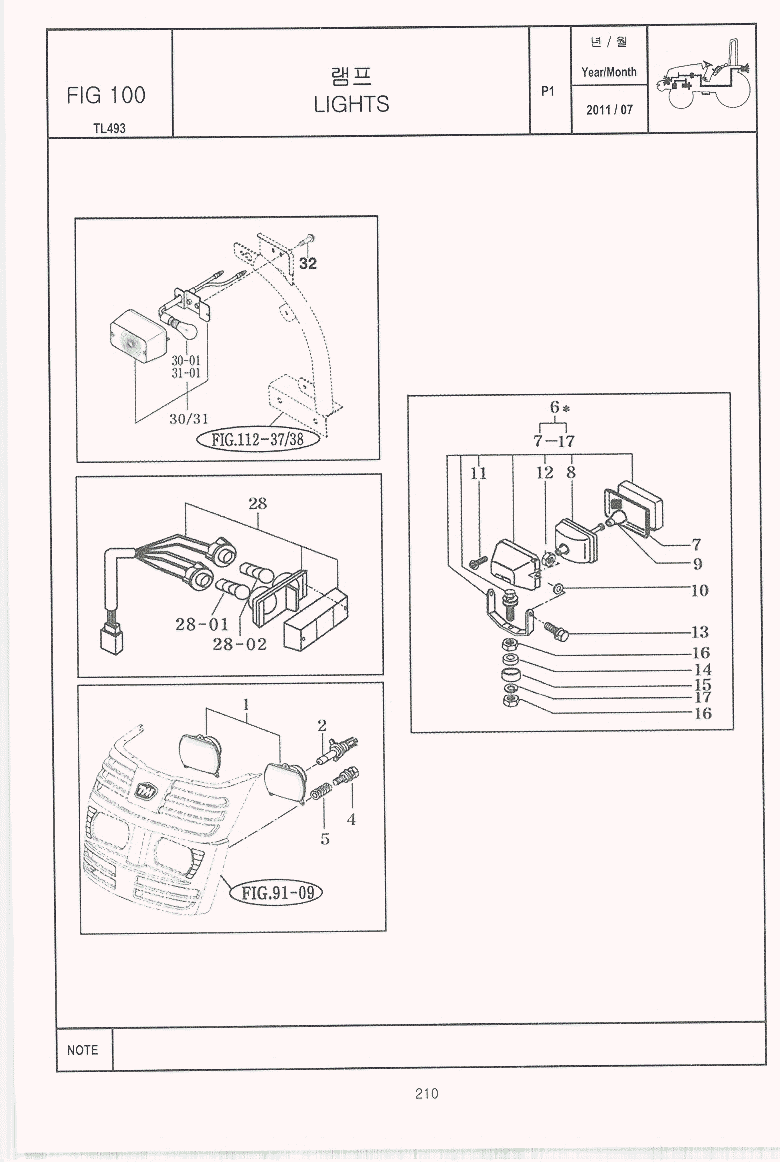 FIG 100
TL493

램프
LIGHTS

P1

년 / 월
Year/Month
2011 / 07

32
30-01
31-01
30/31
FIG.112-37/38

28
28-01
28-02

1
2
4
5
FIG.91-09

6*
7-17
11
12
8
7
9
10
13
16
14
15
17
16

NOTE

210