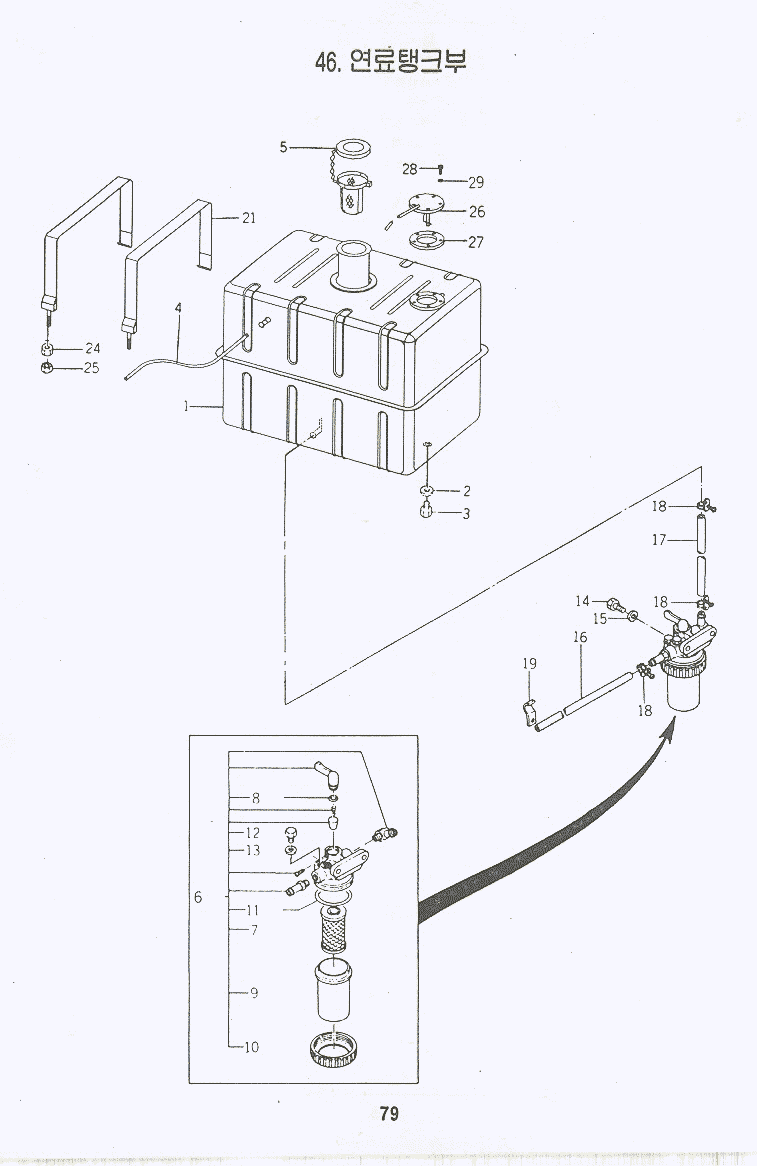 46. 연료탱크부

5
28
29
26
27
21
4
24
25
1
2
3
18
17
14
18
15
16
19
18
8
12
13
6
11
7
9
10

79