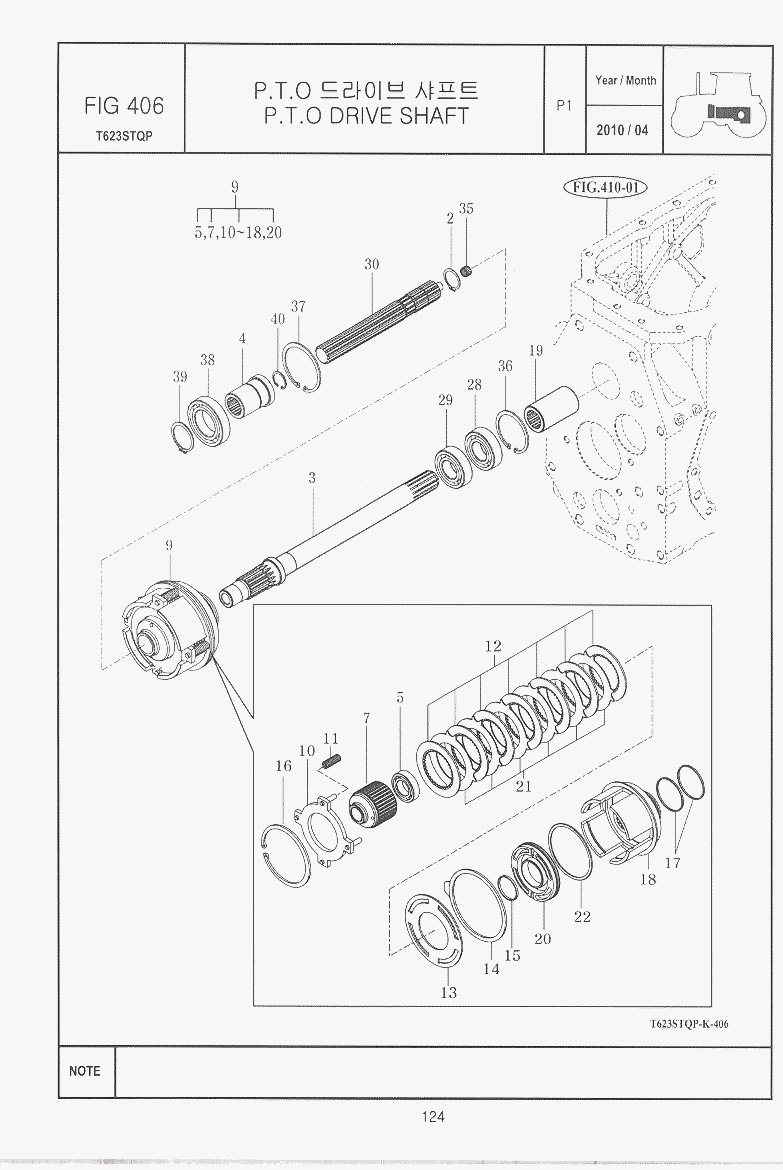 FIG 406
T623STQP

P.T.O 드라이브 샤프트
P.T.O DRIVE SHAFT

P1

Year / Month
2010 / 04

9
5,7,10~18,20

FIG.410-01

2 35
30
37
40
4
38
39
19
36
28
29
3
9
12
5
7
11
10
16
21
17
18
22
20
15
14
13

T623STQP-K-406

NOTE

124