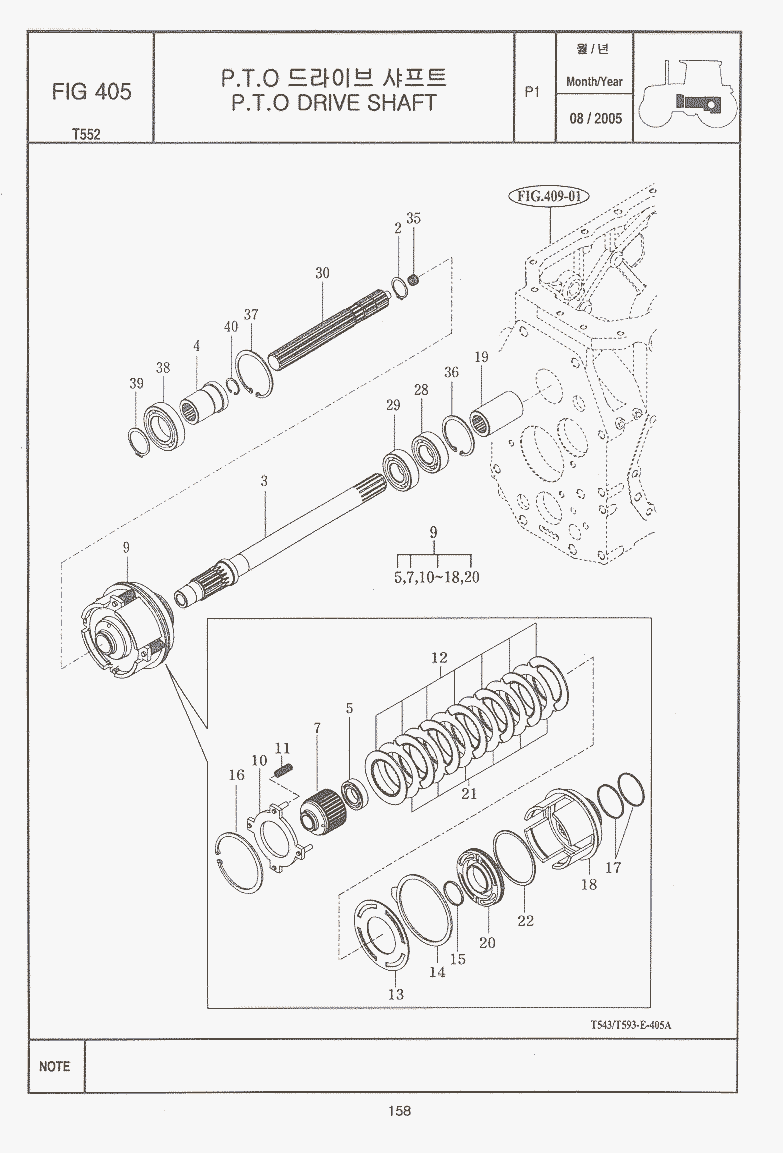 FIG 405

T552

P.T.O 드라이브 샤프트
P.T.O DRIVE SHAFT

P1

월 / 년
Month/Year
08 / 2005

FIG.409-01

2 35
30
37
40
4
38
39
19
36
28
29
3
9
9
5,7,10~18,20
12
5
7
11
10
16
21
17
18
22
20
15
14
13

T543/T593-E-405A

NOTE

158