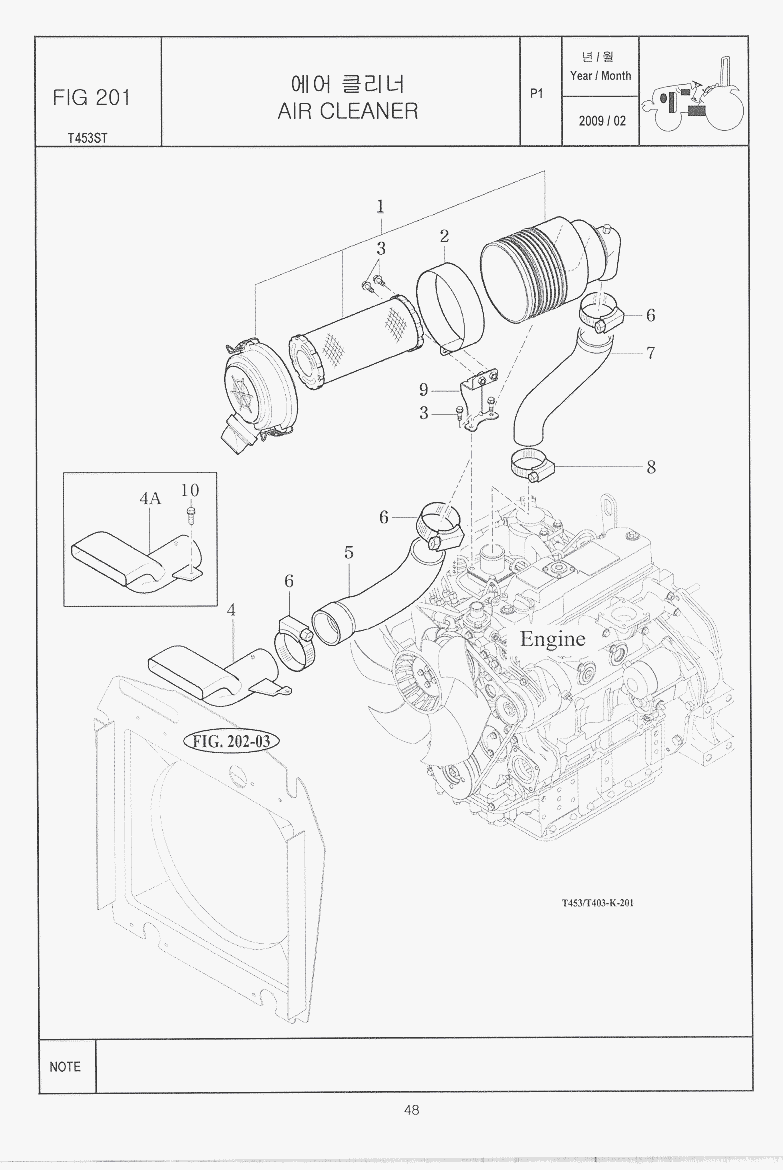 FIG 201

T453ST

에어 클리너
AIR CLEANER

P1

년 / 월
Year / Month

2009 / 02

1

3

2

6

7

9

3

8

4A

10

6

5

6

4

Engine

FIG. 202-03

T453/T403-K-201

NOTE

48