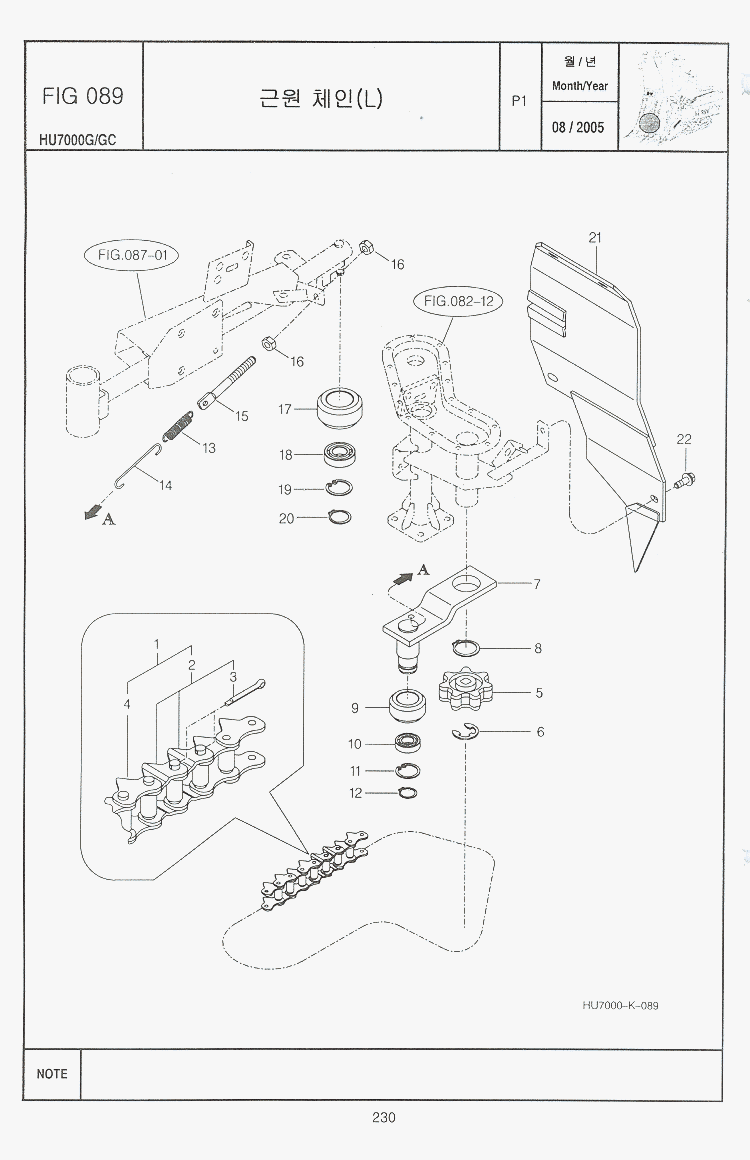 FIG 089
HU7000G/GC

근원 체인(L)

P1

월 / 년
Month/Year
08 / 2005

FIG.087-01
16
16
15
13
14
A
17
18
19
20
FIG.082-12
21
22
A
7
8
5
6
9
10
11
12
1
2
3
4

HU7000-K-089

NOTE

230