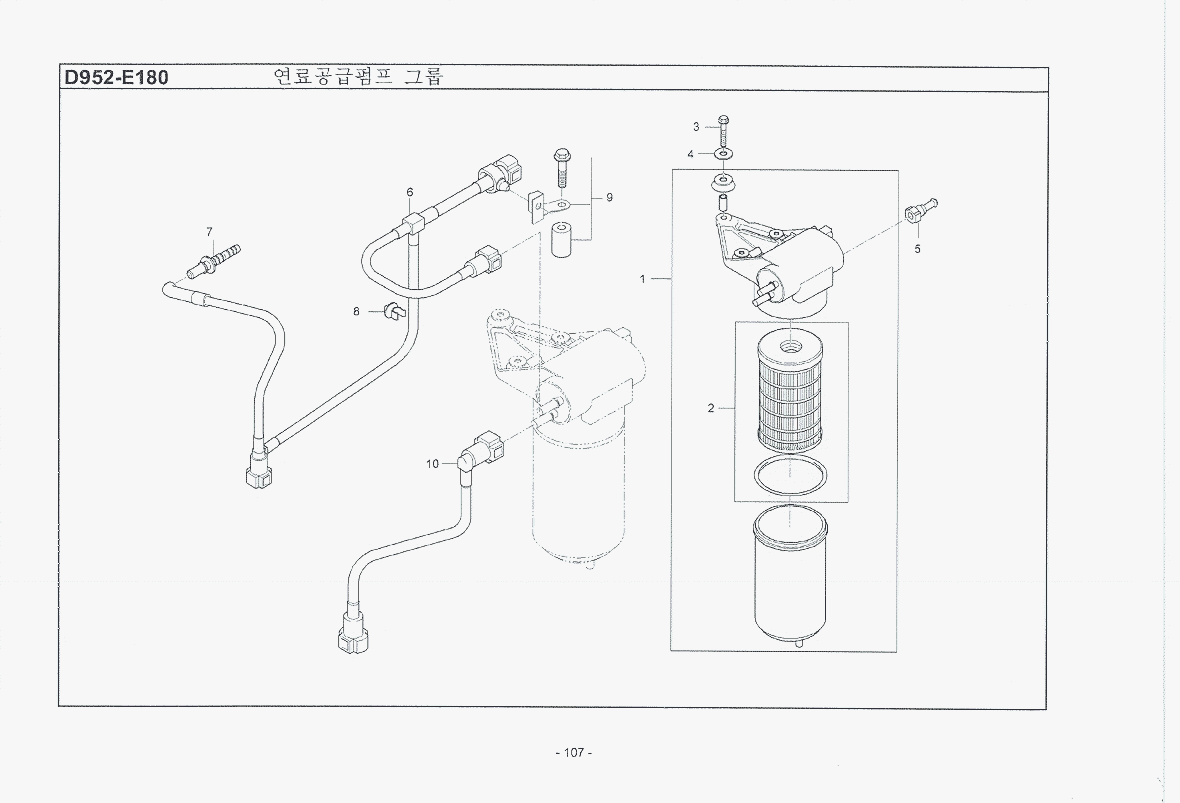 D952-E180 연료공급펌프 그룹

3
4
6
9
7
5
1
8
2
10

- 107 -