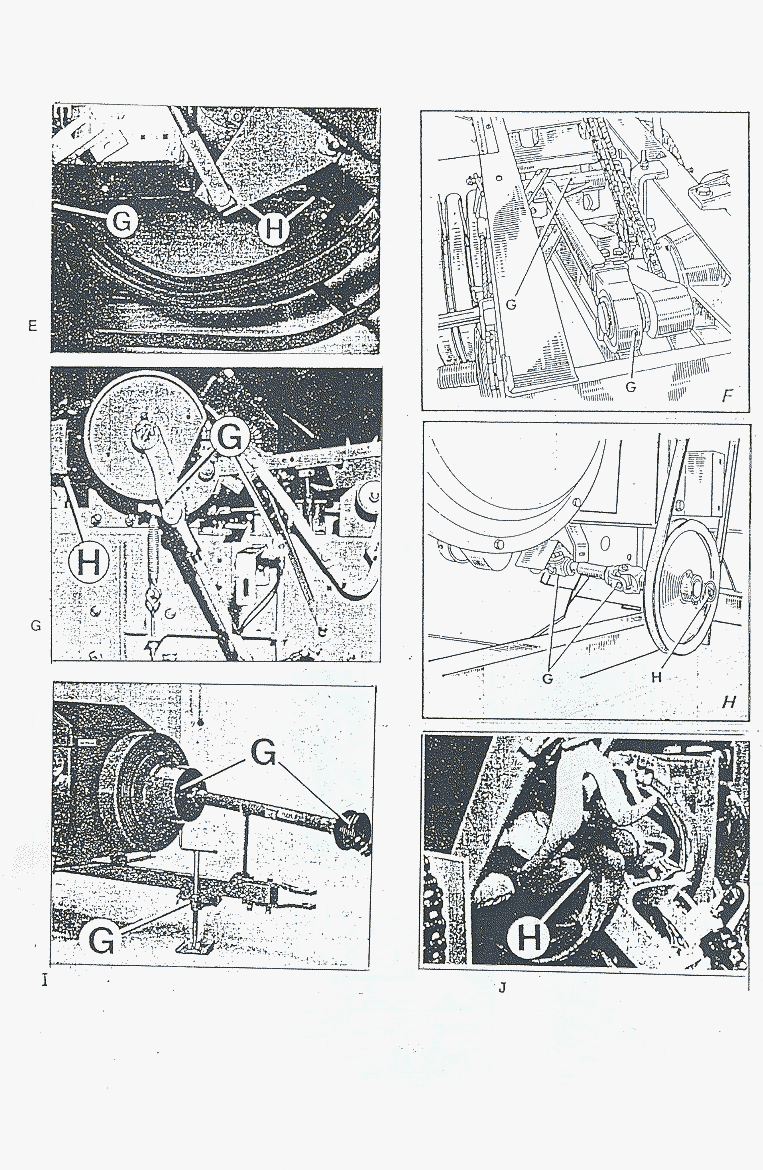 G
H
E

G
G
F

G
H
G

G
H
H

G
G
I

H
J